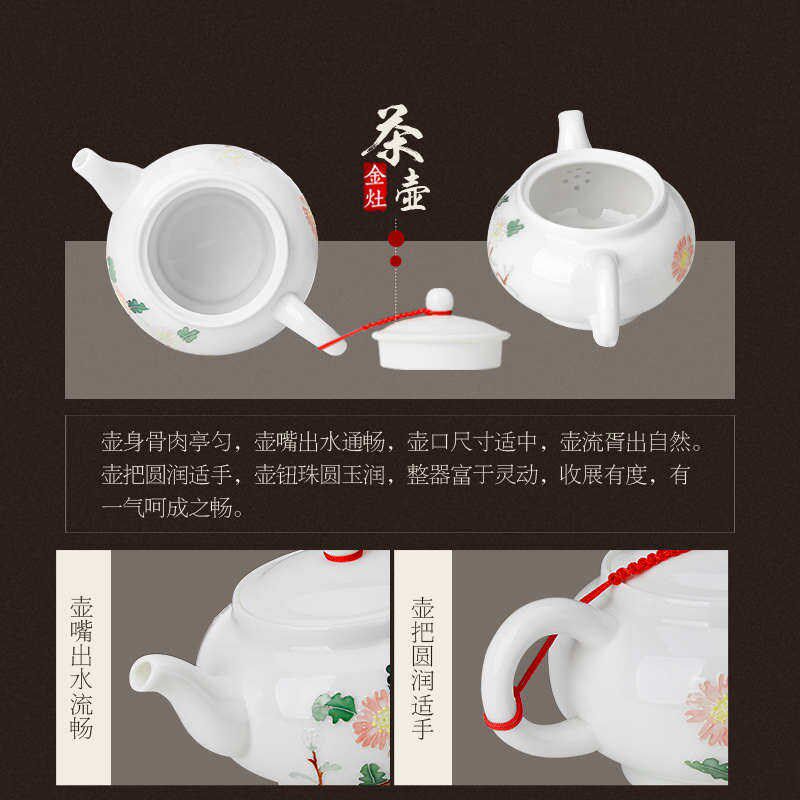 茶壶
金灶

壶身骨肉亭匀，壶嘴出水通畅，壶口尺寸适中，壶流胥出自然。壶把圆润适手，壶钮珠圆玉润，整器富于灵动，收展有度，有一气呵成之畅。

壶嘴出水流畅

壶把圆润适手