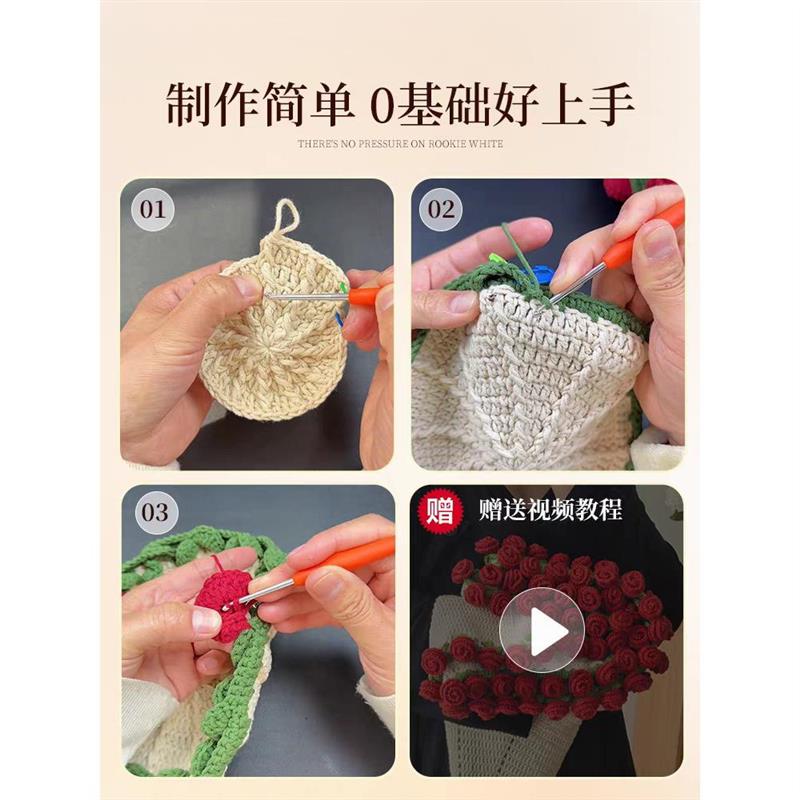 制作简单 0基础好上手

THERE'S NO PRESSURE ON ROOKIE WHITE

01

02

03

赠 赠送视频教程