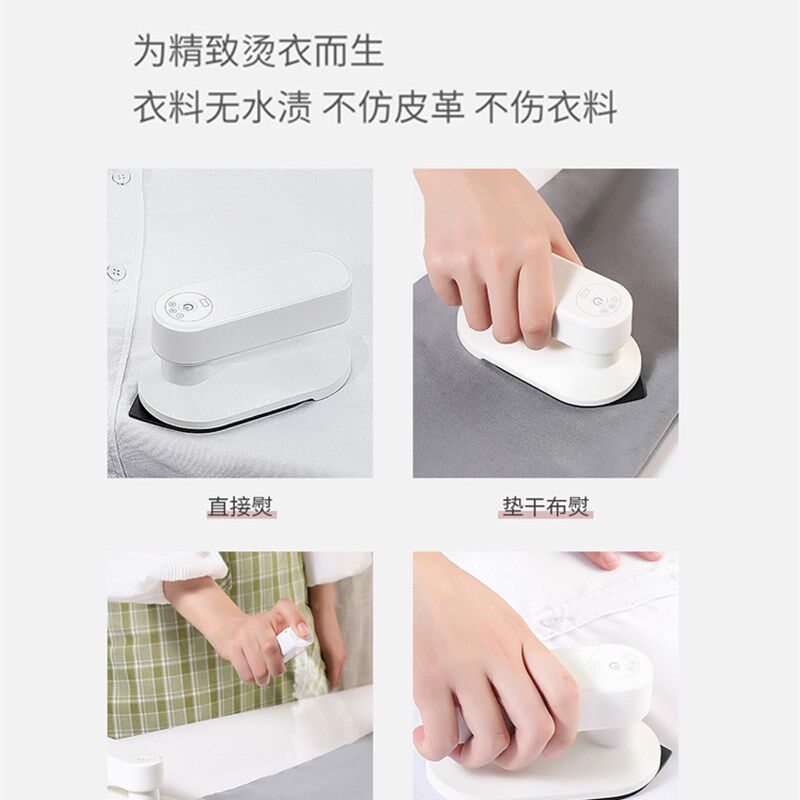 为精致烫衣而生
衣料无水渍 不仿皮革 不伤衣料

直接熨

垫干布熨