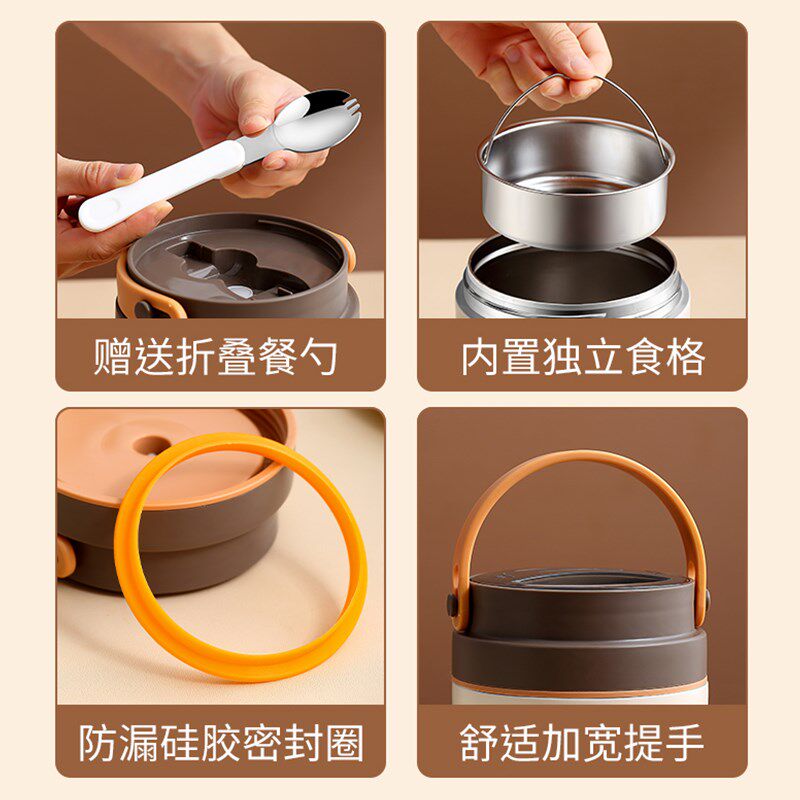 赠送折叠餐勺

内置独立食格

防漏硅胶密封圈

舒适加宽提手