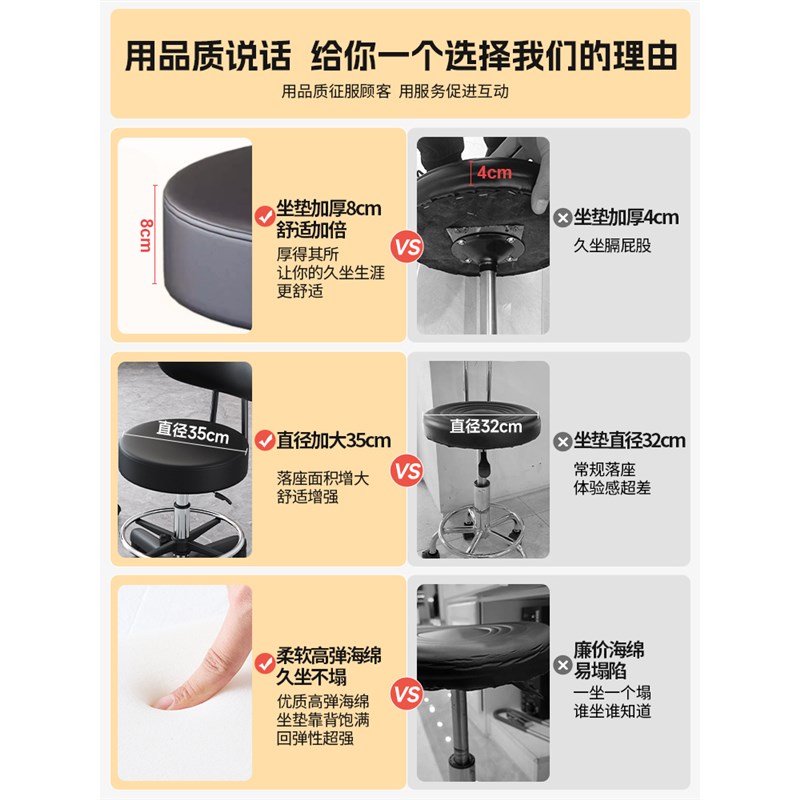 用品质说话 给你一个选择我们的理由

用品质征服顾客 用服务促进互动

8cm

坐垫加厚8cm
舒适加倍

厚得其所
让你的久坐生涯
更舒适

VS

4cm

坐垫加厚4cm

久坐膈屁股

直径35cm

直径加大35cm

落座面积增大
舒适增强

VS

直径32cm

坐垫直径32cm

常规落座
体验感超差

柔软高弹海绵
久坐不塌

优质高弹海绵
坐垫靠背饱满
回弹性超强

VS

廉价海绵
易塌陷

一坐一个塌
谁坐谁知道