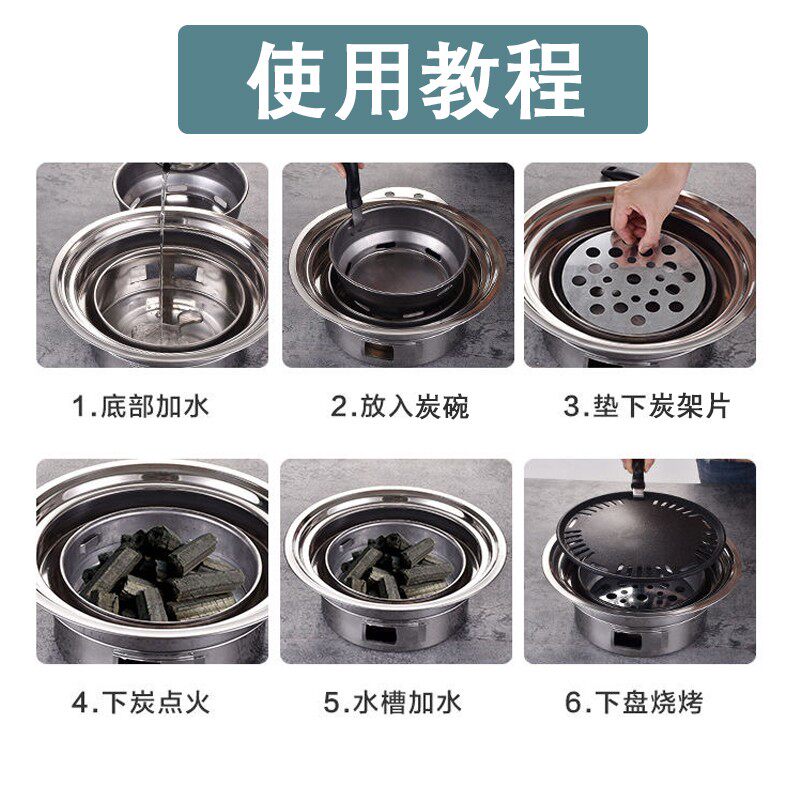 使用教程

1.底部加水

2.放入炭碗

3.垫下炭架片

4.下炭点火

5.水槽加水

6.下盘烧烤