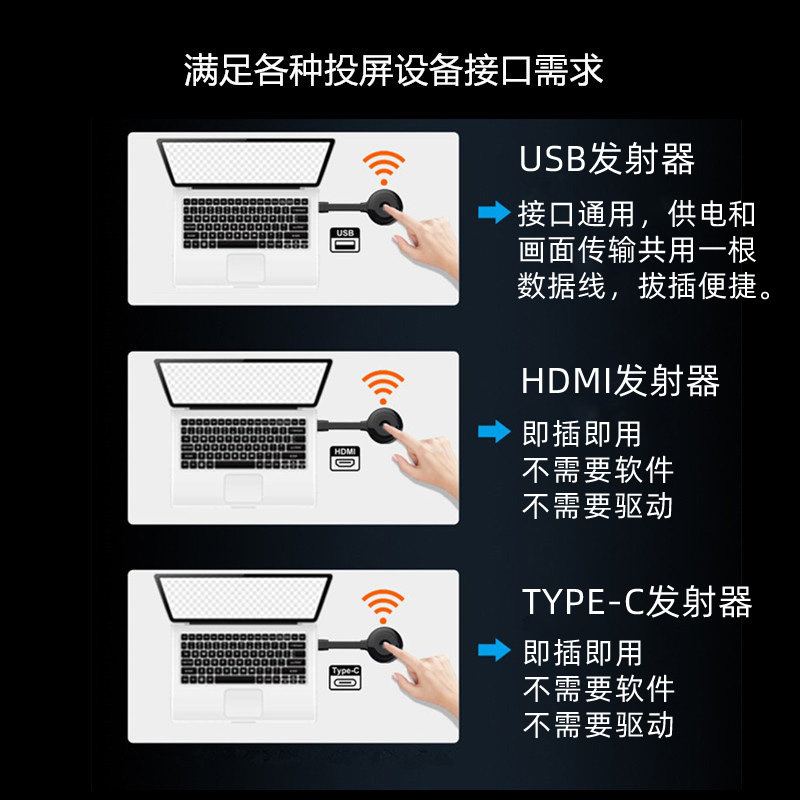 满足各种投屏设备接口需求

USB

USB发射器

接口通用，供电和画面传输共用一根数据线，拔插便捷。

HDMI

HDMI发射器

即插即用
不需要软件
不需要驱动

Type-C

TYPE-C发射器

即插即用
不需要软件
不需要驱动