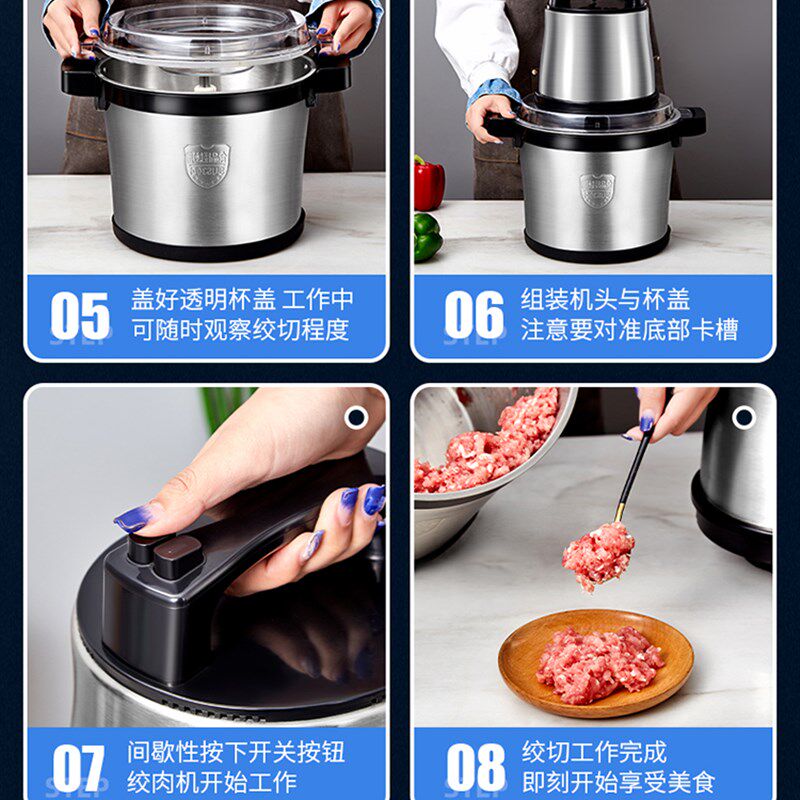 05 STEP
盖好透明杯盖 工作中
可随时观察绞切程度

06 STEP
组装机头与杯盖
注意要对准底部卡槽

07 STEP
间歇性按下开关按钮
绞肉机开始工作

08 STEP
绞切工作完成
即刻开始享受美食