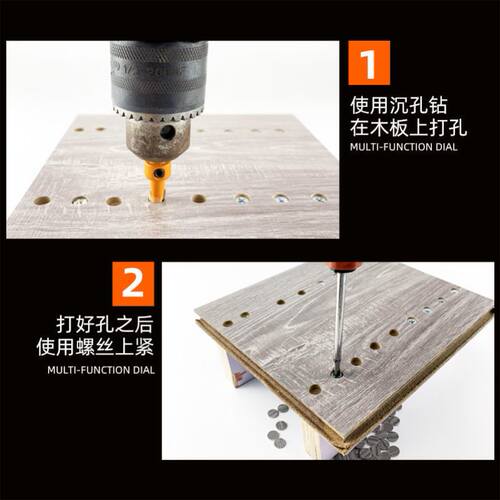 1

使用沉孔钻
在木板上打孔
MULTI-FUNCTION DIAL

2

打好孔之后
使用螺丝上紧
MULTI-FUNCTION DIAL