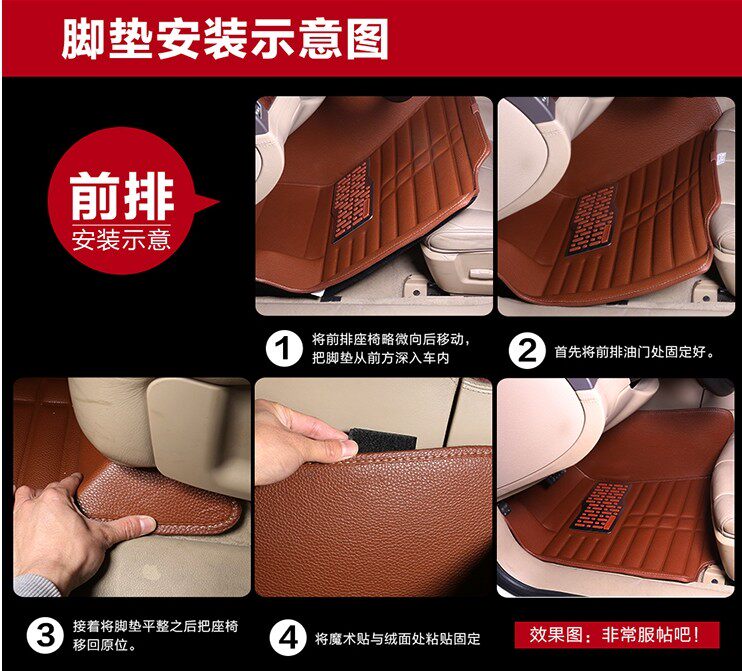 脚垫安装示意图

前排
安装示意

1 将前排座椅略微向后移动，把脚垫从前方深入车内

2 首先将前排油门处固定好。

3 接着将脚垫平整之后把座椅移回原位。

4 将魔术贴与绒面处粘贴固定

效果图：非常服帖吧！