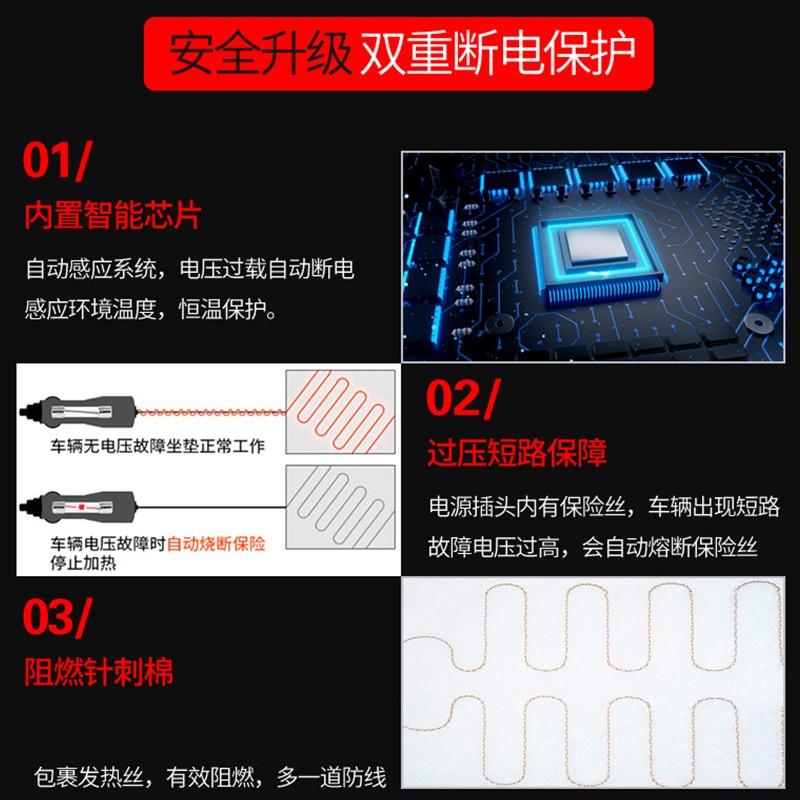 安全升级 双重断电保护

01/
内置智能芯片
自动感应系统，电压过载自动断电
感应环境温度，恒温保护。

车辆无电压故障坐垫正常工作

车辆电压故障时自动烧断保险
停止加热

02/
过压短路保障
电源插头内有保险丝，车辆出现短路
故障电压过高，会自动熔断保险丝

03/
阻燃针刺棉
包裹发热丝，有效阻燃，多一道防线