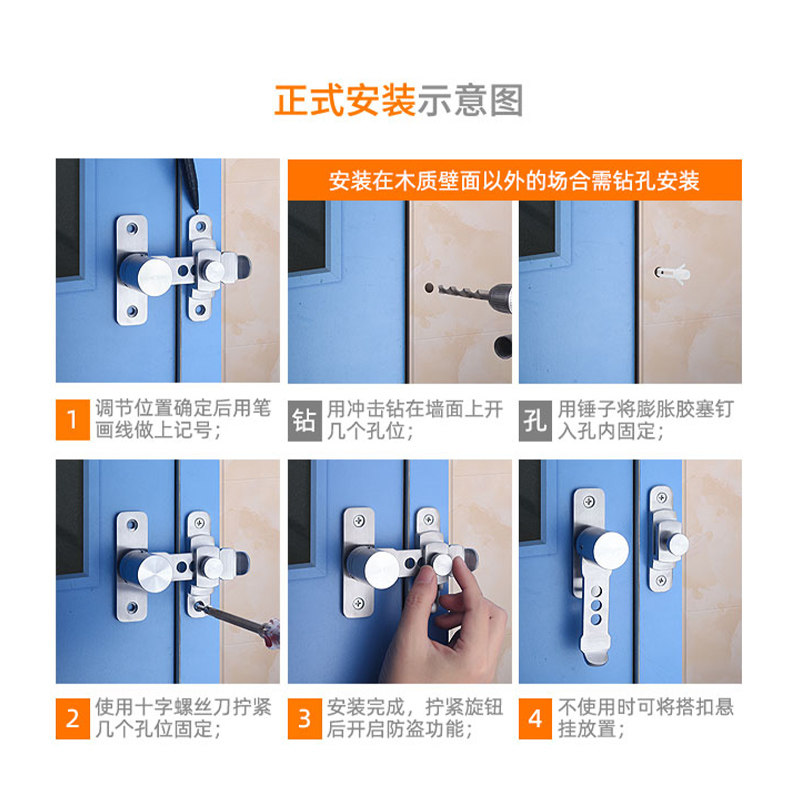 正式安装示意图

安装在木质壁面以外的场合需钻孔安装

1 调节位置确定后用笔画线做上记号；

钻 用冲击钻在墙面上开几个孔位；

孔 用锤子将膨胀胶塞钉入孔内固定；

2 使用十字螺丝刀拧紧几个孔位固定；

3 安装完成，拧紧旋钮后开启防盗功能；

4 不使用时可将搭扣悬挂放置；