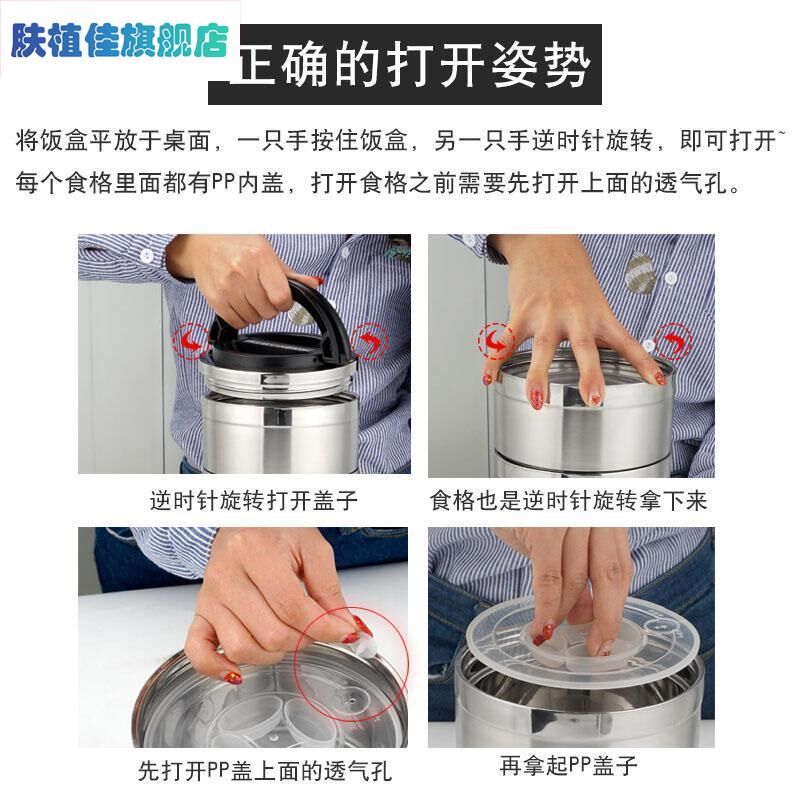 肤植佳旗舰店

正确的打开姿势

将饭盒平放于桌面，一只手按住饭盒，另一只手逆时针旋转，即可打开~
每个食格里面都有PP内盖，打开食格之前需要先打开上面的透气孔。

逆时针旋转打开盖子

食格也是逆时针旋转拿下来

先打开PP盖上面的透气孔

再拿起PP盖子