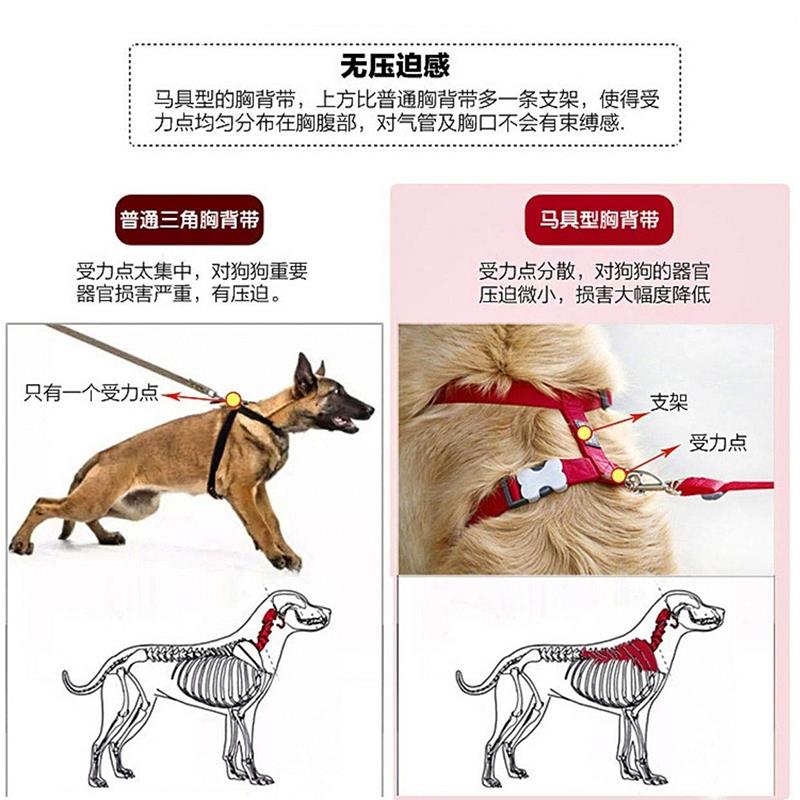 无压迫感

马具型的胸背带，上方比普通胸背带多一条支架，使得受力点均匀分布在胸腹部，对气管及胸口不会有束缚感.

普通三角胸背带

受力点太集中，对狗狗重要器官损害严重，有压迫。

只有一个受力点

马具型胸背带

受力点分散，对狗狗的器官压迫微小，损害大幅度降低

支架

受力点