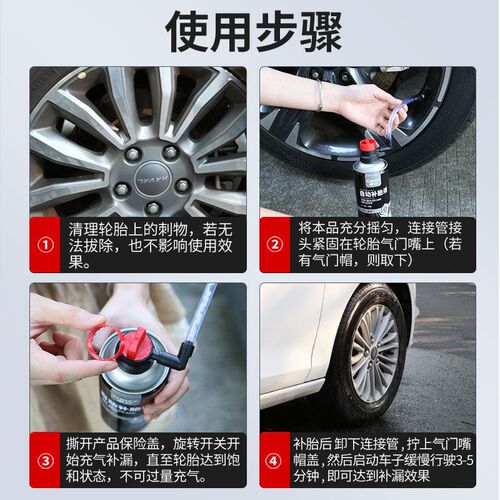 使用步骤

HAVAL

①
清理轮胎上的刺物，若无法拔除，也不影响使用效果。

自动补胎液

②
将本品充分摇匀，连接管接头紧固在轮胎气门嘴上（若有气门帽，则取下）

③
撕开产品保险盖，旋转开关开始充气补漏，直至轮胎达到饱和状态，不可过量充气。

④
补胎后 卸下连接管，拧上气门嘴帽盖，然后启动车子缓慢行驶3-5分钟，即可达到补漏效果