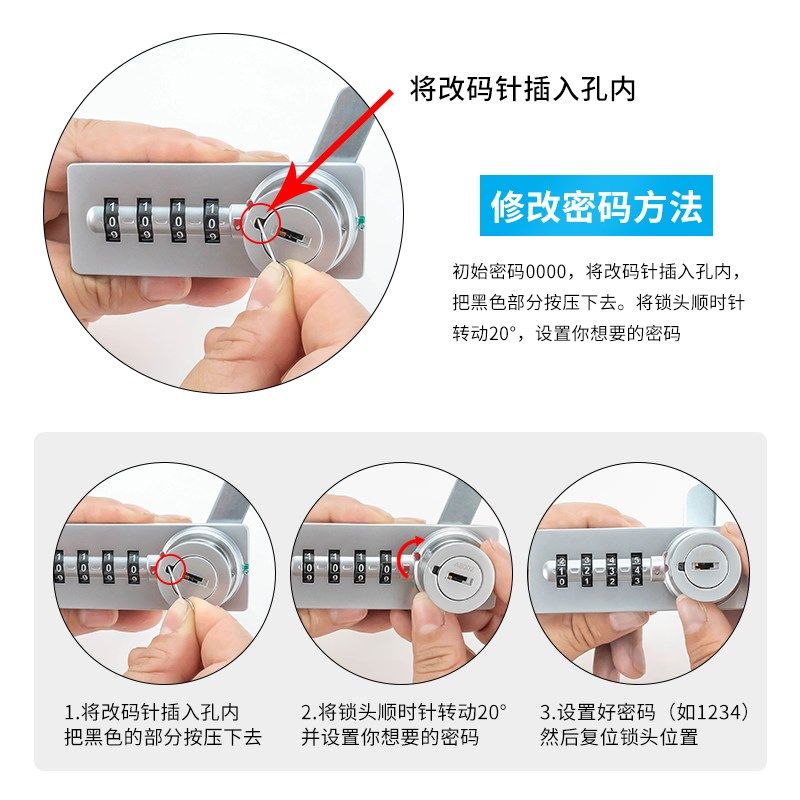 将改码针插入孔内

修改密码方法

初始密码0000，将改码针插入孔内，把黑色部分按压下去。将锁头顺时针转动20°，设置你想要的密码

1.将改码针插入孔内
把黑色的部分按压下去

2.将锁头顺时针转动20°
并设置你想要的密码

3.设置好密码（如1234）
然后复位锁头位置