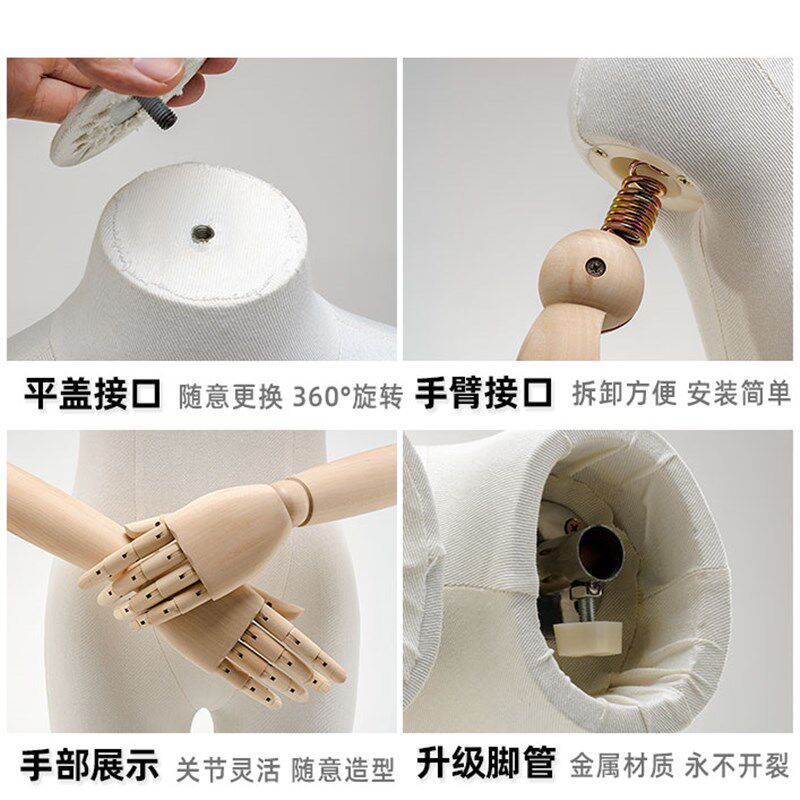 平盖接口 随意更换 360°旋转

手臂接口 拆卸方便 安装简单

手部展示 关节灵活 随意造型

升级脚管 金属材质 永不开裂