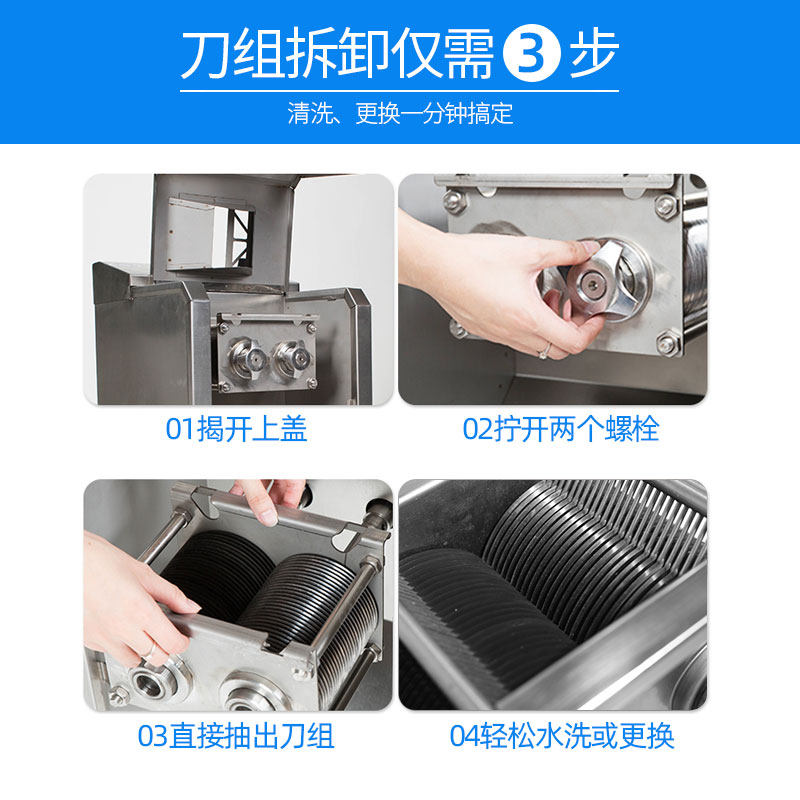 刀组拆卸仅需 3 步

清洗、更换一分钟搞定

01揭开上盖

02拧开两个螺栓

03直接抽出刀组

04轻松水洗或更换