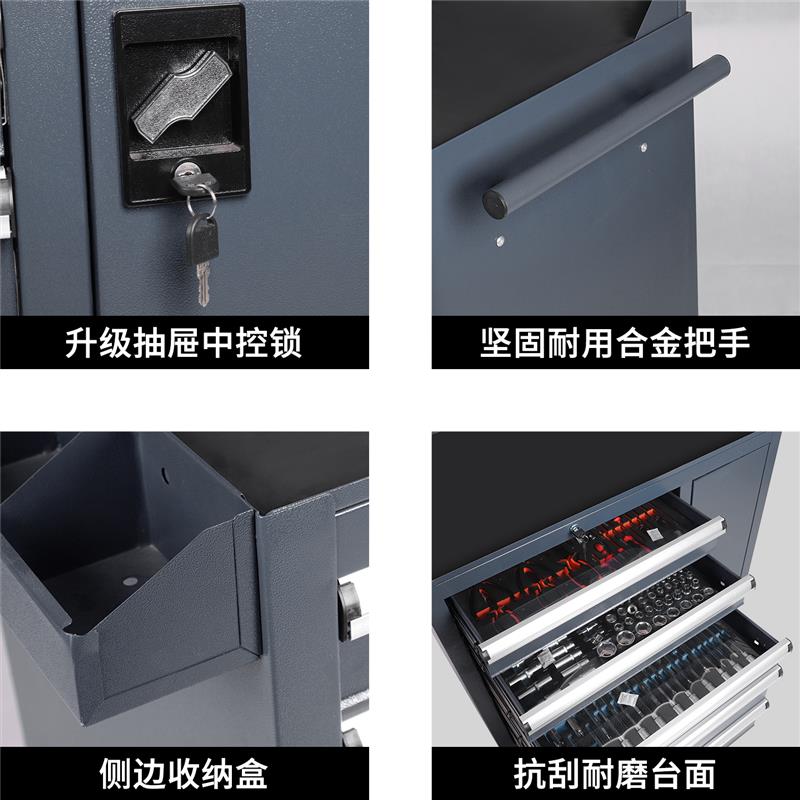 升级抽屉中控锁

坚固耐用合金把手

侧边收纳盒

抗刮耐磨台面