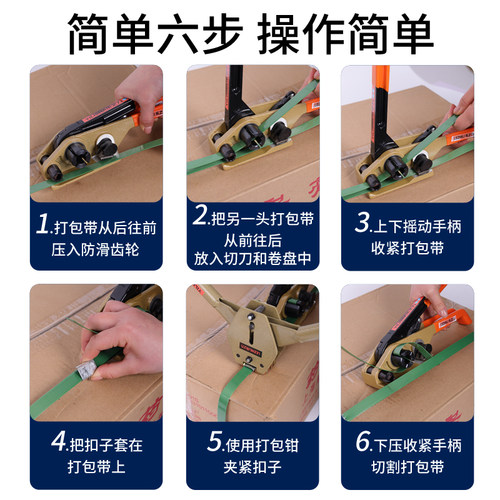 简单六步 操作简单

1.打包带从后往前压入防滑齿轮

2.把另一头打包带从前往后放入切刀和卷盘中

3.上下摇动手柄收紧打包带

4.把扣子套在打包带上

5.使用打包钳夹紧扣子

6.下压收紧手柄切割打包带