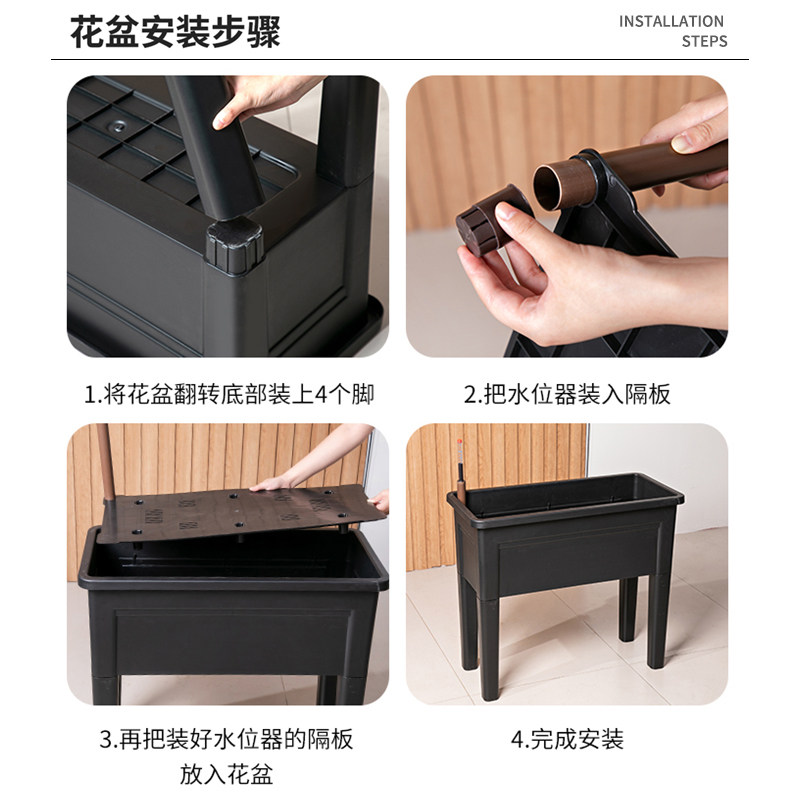 花盆安装步骤

INSTALLATION STEPS

1.将花盆翻转底部装上4个脚

2.把水位器装入隔板

3.再把装好水位器的隔板放入花盆

4.完成安装