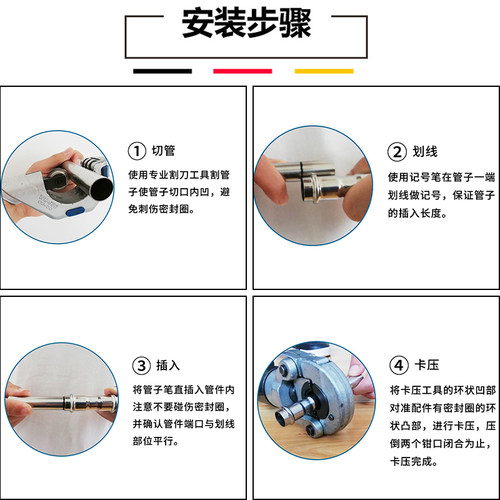 安装步骤

① 切管

使用专业割刀工具割管子使管子切口内凹，避免刺伤密封圈。

② 划线

使用记号笔在管子一端划线做记号，保证管子的插入长度。

③ 插入

将管子笔直插入管件内注意不要碰伤密封圈，并确认管件端口与划线部位平行。

④ 卡压

将卡压工具的环状凹部对准配件有密封圈的环状凸部，进行卡压，压倒两个钳口闭合为止，卡压完成。