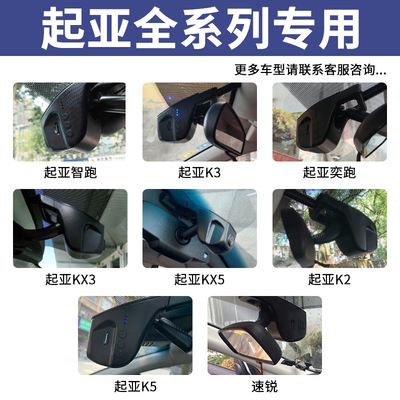 起亚全系列专用

更多车型请联系客服咨询...

起亚智跑

起亚K3

起亚奕跑

起亚KX3

起亚KX5

起亚K2

起亚K5

速锐