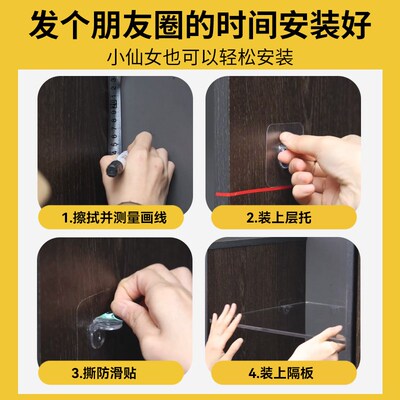 发个朋友圈的时间安装好

小仙女也可以轻松安装

1.擦拭并测量画线

2.装上层托

3.撕防滑贴

4.装上隔板