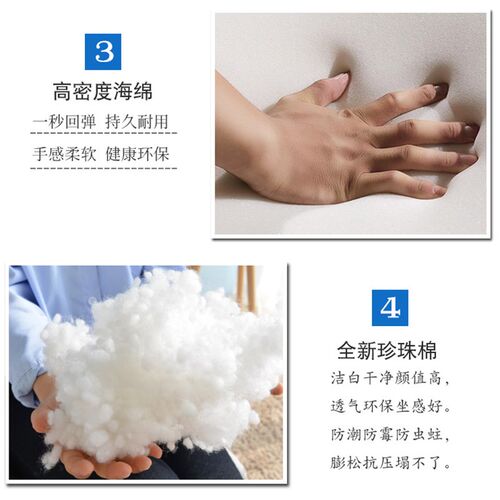 3

高密度海绵

一秒回弹 持久耐用

手感柔软 健康环保

4

全新珍珠棉

洁白干净颜值高，

透气环保坐感好。

防潮防霉防虫蛀，

膨松抗压塌不了。