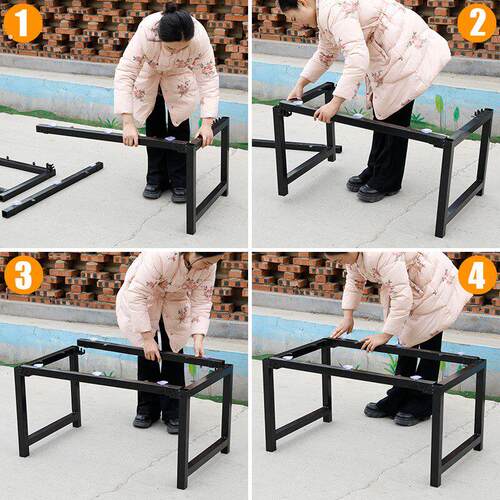 1

2

3

4