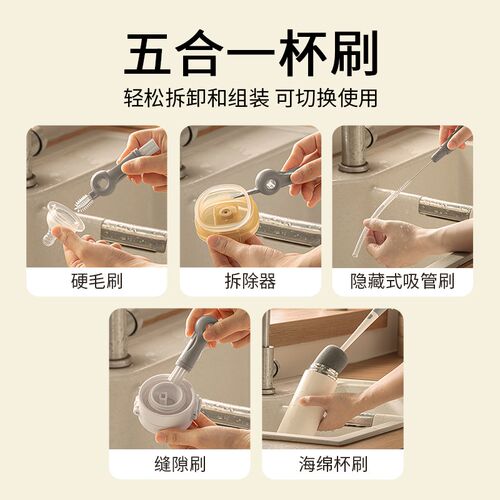 五合一杯刷

轻松拆卸和组装 可切换使用

硬毛刷

拆除器

隐藏式吸管刷

缝隙刷

海绵杯刷