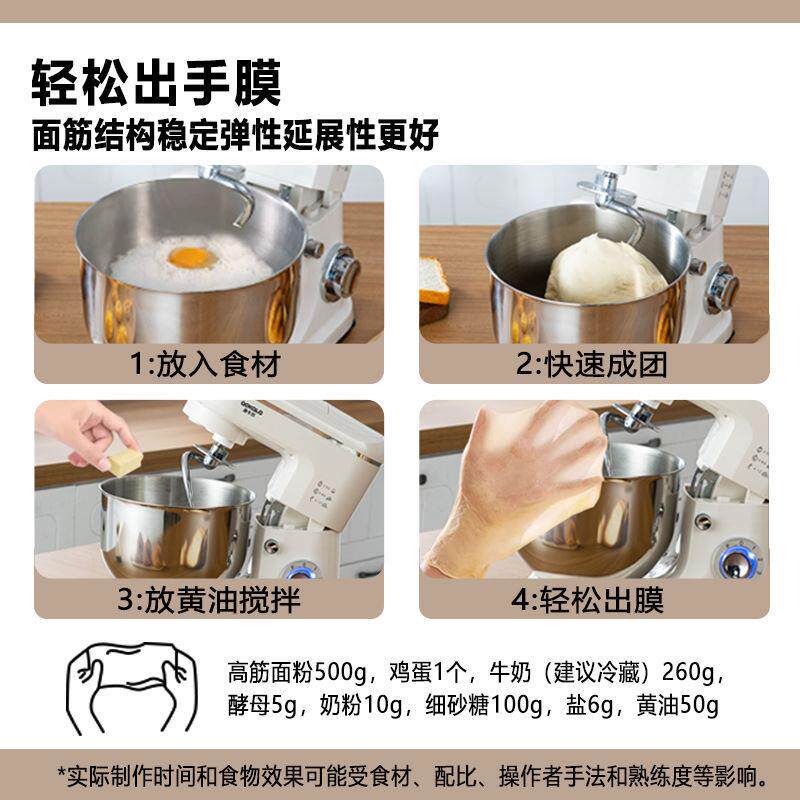 轻松出手膜
面筋结构稳定弹性延展性更好

1:放入食材

2:快速成团

3:放黄油搅拌

4:轻松出膜

高筋面粉500g，鸡蛋1个，牛奶（建议冷藏）260g，酵母5g，奶粉10g，细砂糖100g，盐6g，黄油50g

*实际制作时间和食物效果可能受食材、配比、操作者手法和熟练度等影响。