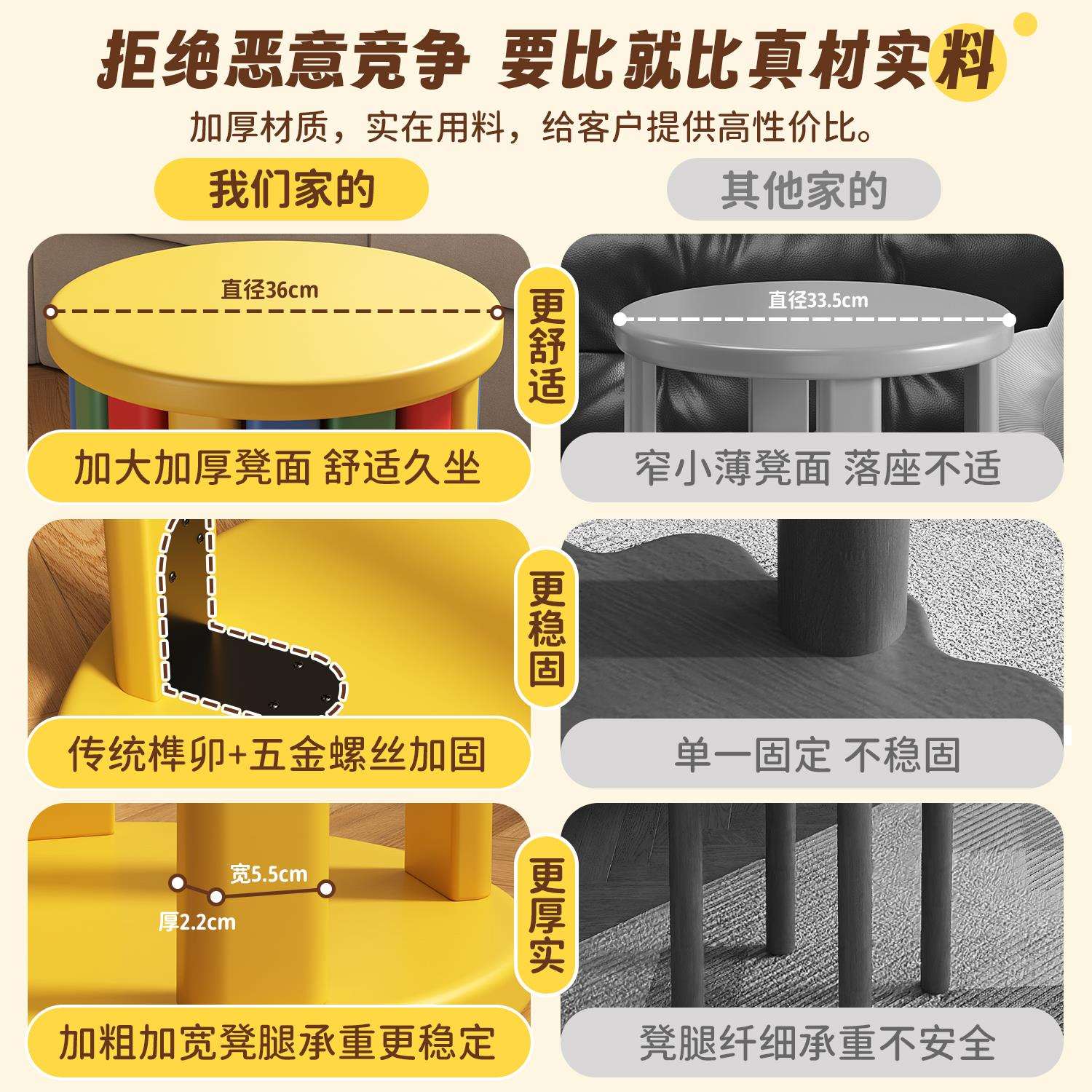 拒绝恶意竞争 要比就比真材实料

加厚材质，实在用料，给客户提供高性价比。

我们家的

其他家的

直径36cm

更舒适

直径33.5cm

加大加厚凳面 舒适久坐

窄小薄凳面 落座不适

更稳固

传统榫卯+五金螺丝加固

单一固定 不稳固

宽5.5cm

厚2.2cm

更厚实

加粗加宽凳腿承重更稳定

凳腿纤细承重不安全