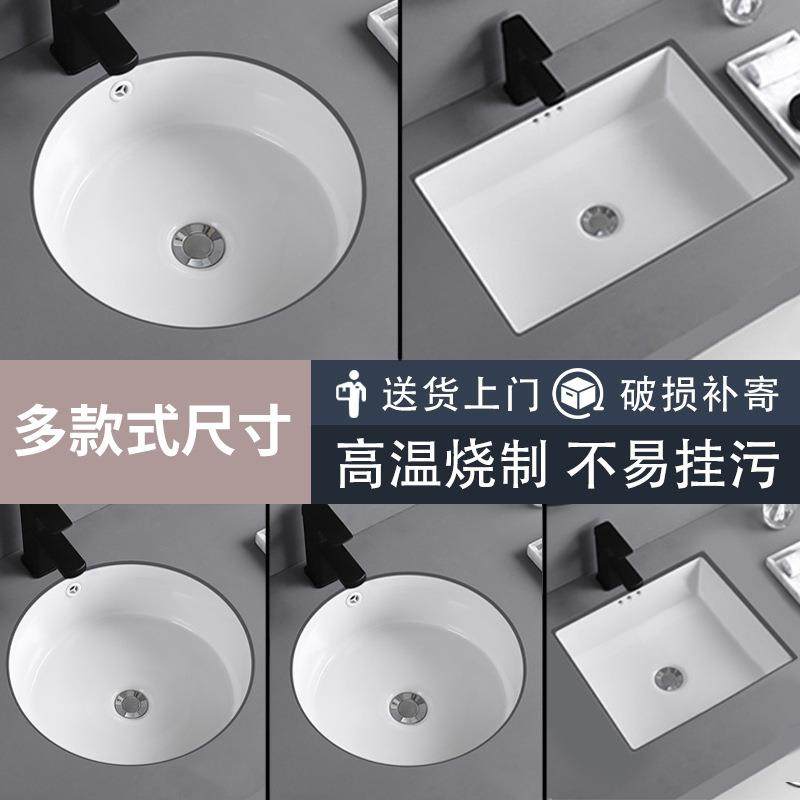 多款式尺寸

送货上门 破损补寄

高温烧制 不易挂污