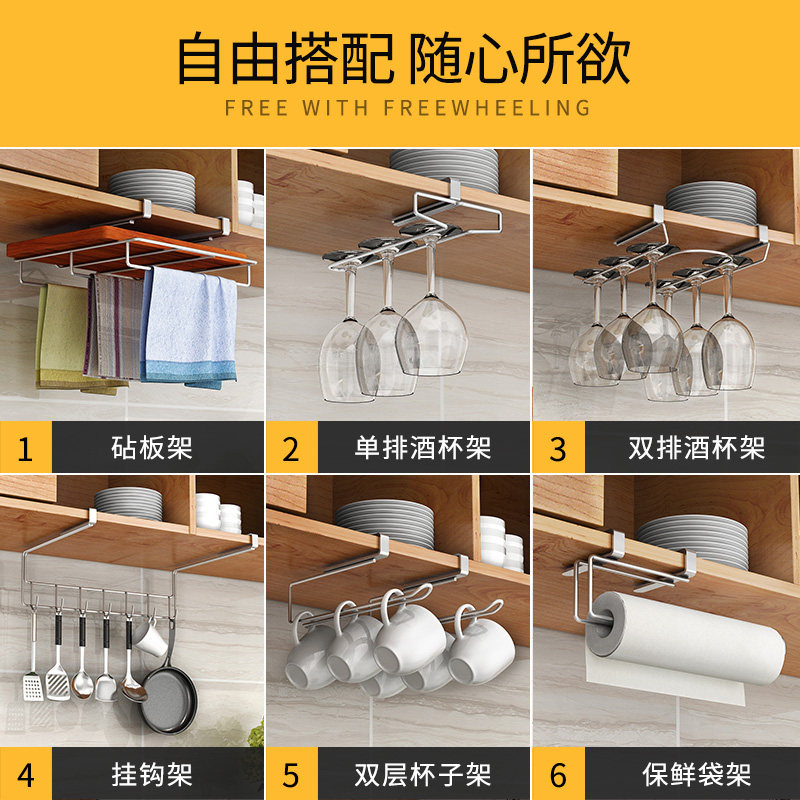 自由搭配 随心所欲
FREE WITH FREEWHEELING

1 砧板架

2 单排酒杯架

3 双排酒杯架

4 挂钩架

5 双层杯子架

6 保鲜袋架