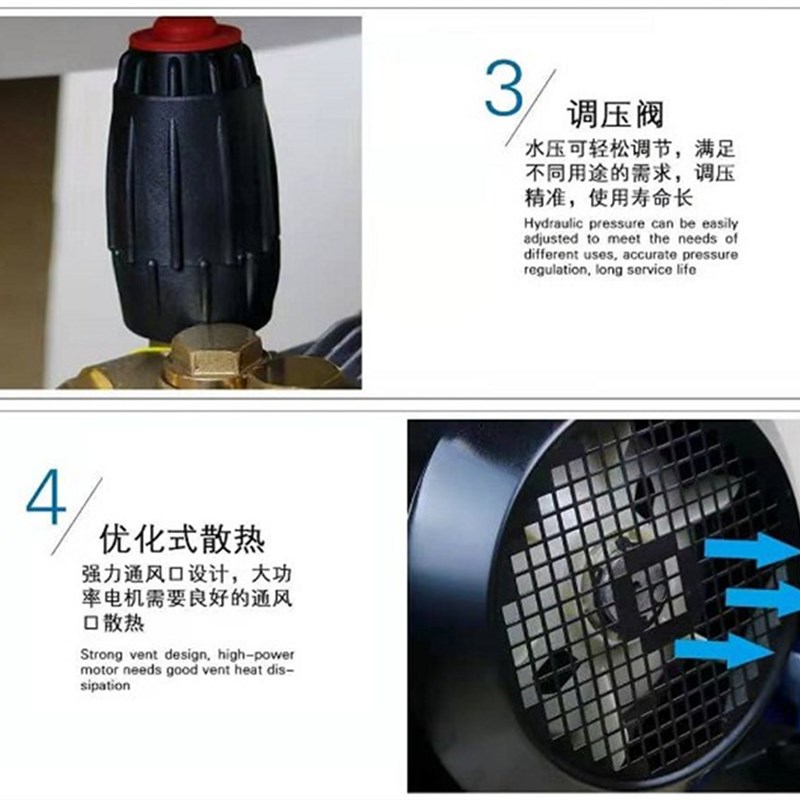 3

调压阀

水压可轻松调节，满足不同用途的需求，调压精准，使用寿命长

Hydraulic pressure can be easily adjusted to meet the needs of different uses, accurate pressure regulation, long service life

4

优化式散热

强力通风口设计，大功率电机需要良好的通风口散热

Strong vent design, high-power motor needs good vent heat dissipation