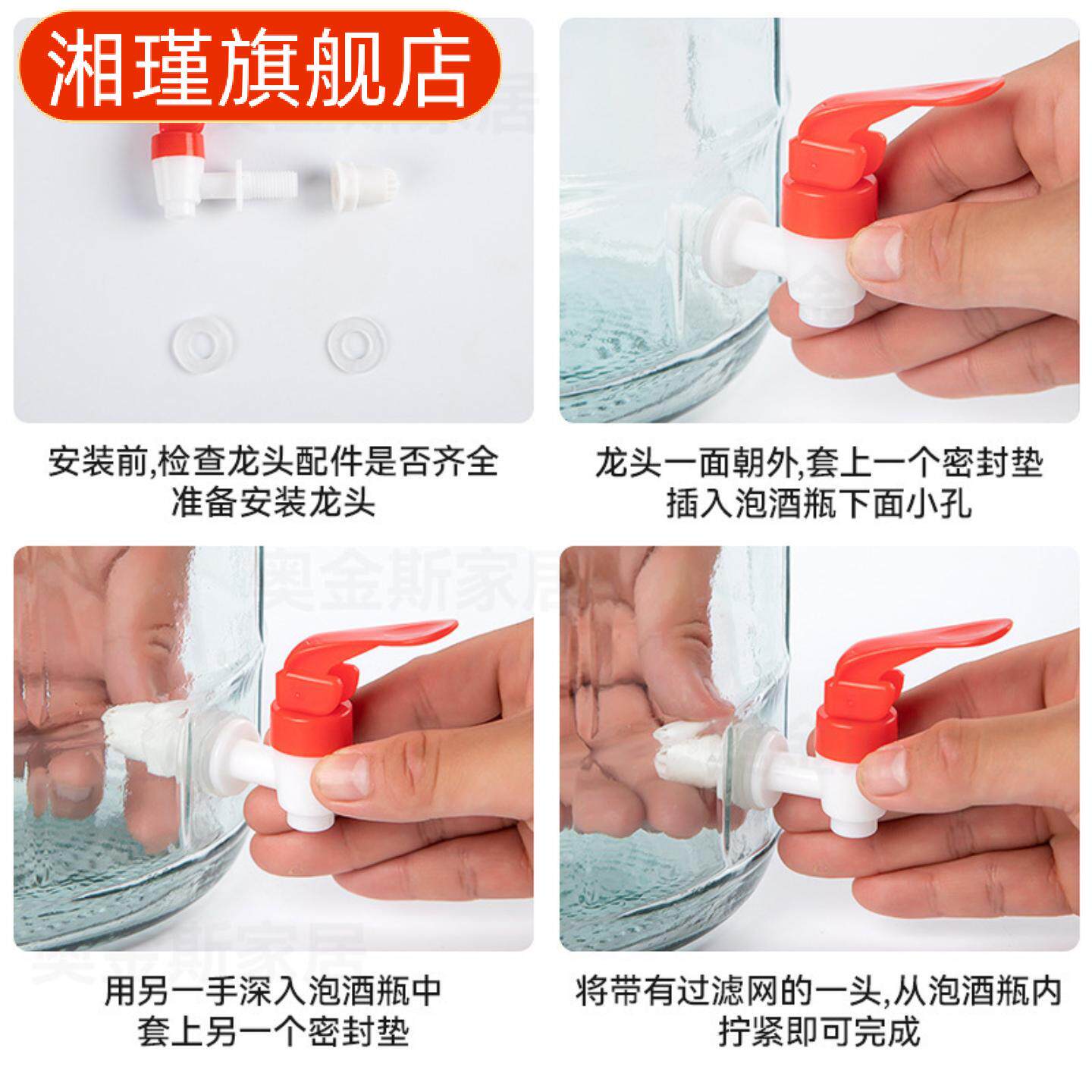 湘瑾旗舰店

安装前,检查龙头配件是否齐全
准备安装龙头

龙头一面朝外,套上一个密封垫
插入泡酒瓶下面小孔

奥金斯家居

用另一手深入泡酒瓶中
套上另一个密封垫

将带有过滤网的一头,从泡酒瓶内
拧紧即可完成