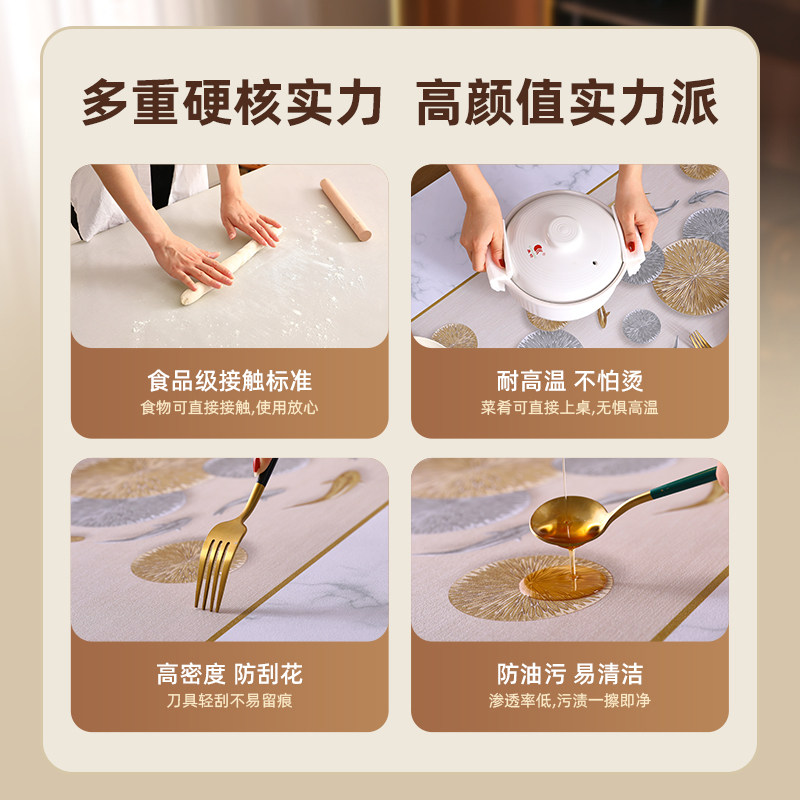 多重硬核实力 高颜值实力派

食品级接触标准
食物可直接接触,使用放心

耐高温 不怕烫
菜肴可直接上桌,无惧高温

高密度 防刮花
刀具轻刮不易留痕

防油污 易清洁
渗透率低,污渍一擦即净