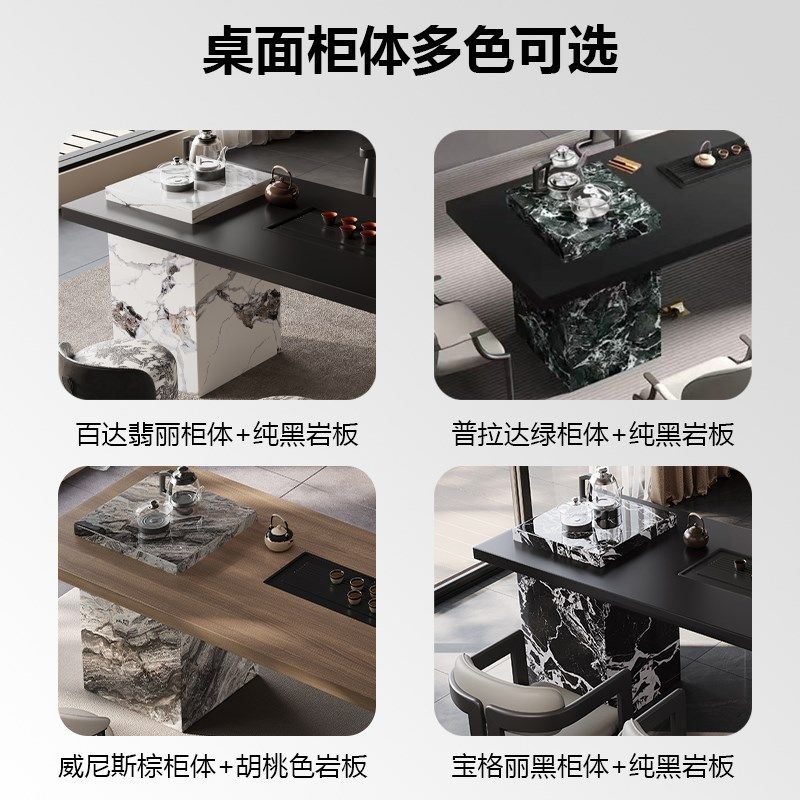 桌面柜体多色可选

百达翡丽柜体+纯黑岩板

普拉达绿柜体+纯黑岩板

威尼斯棕柜体+胡桃色岩板

宝格丽黑柜体+纯黑岩板