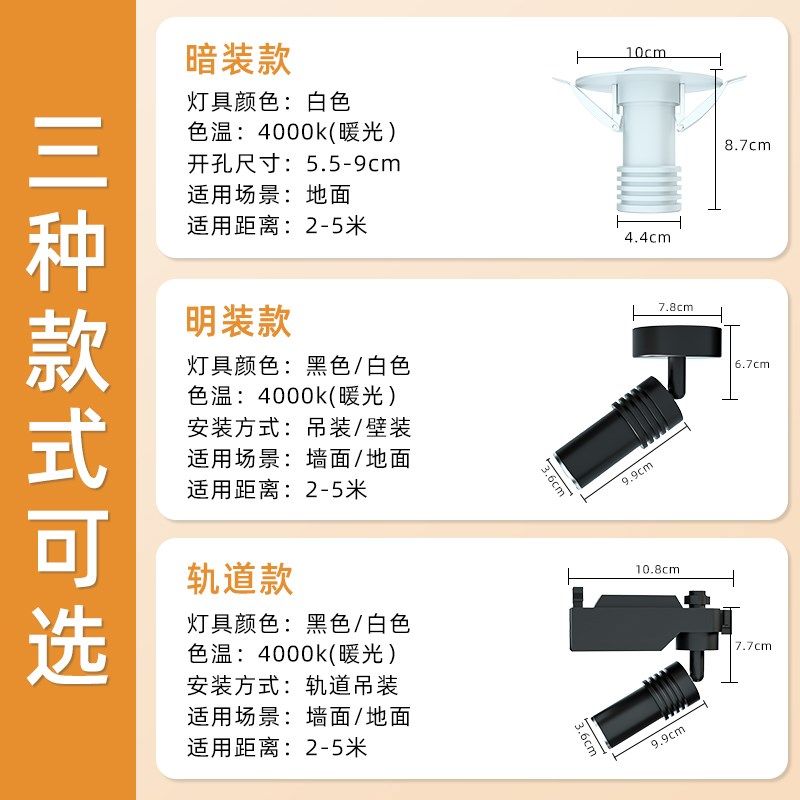 三种款式可选

暗装款
灯具颜色：白色
色温：4000k(暖光)
开孔尺寸：5.5-9cm
适用场景：地面
适用距离：2-5米

10cm
8.7cm
4.4cm

明装款
灯具颜色：黑色/白色
色温：4000k(暖光)
安装方式：吊装/壁装
适用场景：墙面/地面
适用距离：2-5米

7.8cm
6.7cm
3.6cm
9.9cm

轨道款
灯具颜色：黑色/白色
色温：4000k(暖光)
安装方式：轨道吊装
适用场景：墙面/地面
适用距离：2-5米

10.8cm
7.7cm
3.6cm
9.9cm