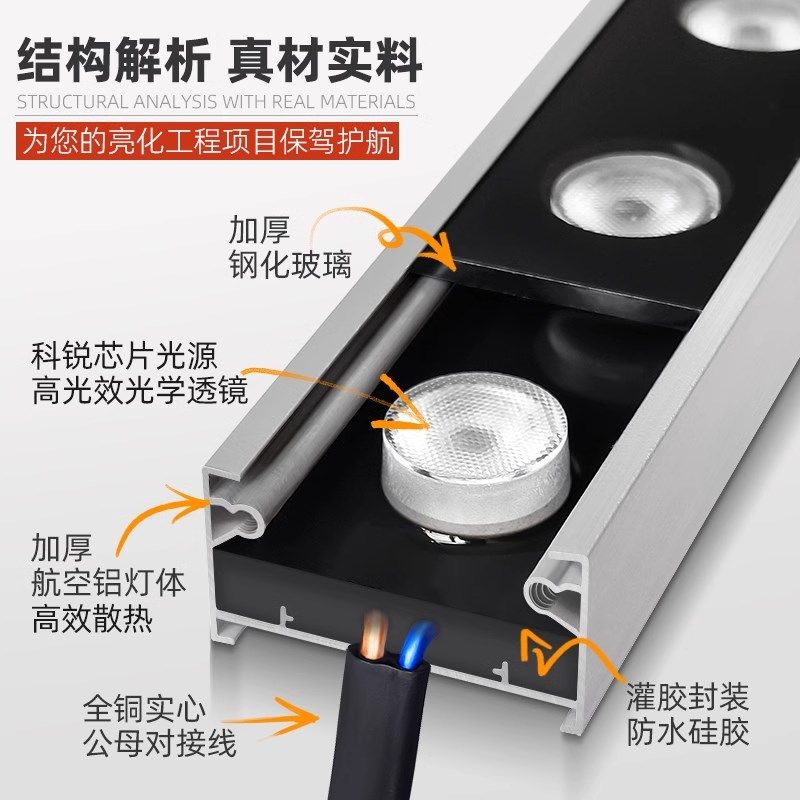 结构解析 真材实料
STRUCTURAL ANALYSIS WITH REAL MATERIALS
为您的亮化工程项目保驾护航

加厚
钢化玻璃

科锐芯片光源
高光效光学透镜

加厚
航空铝灯体
高效散热

全铜实心
公母对接线

灌胶封装
防水硅胶