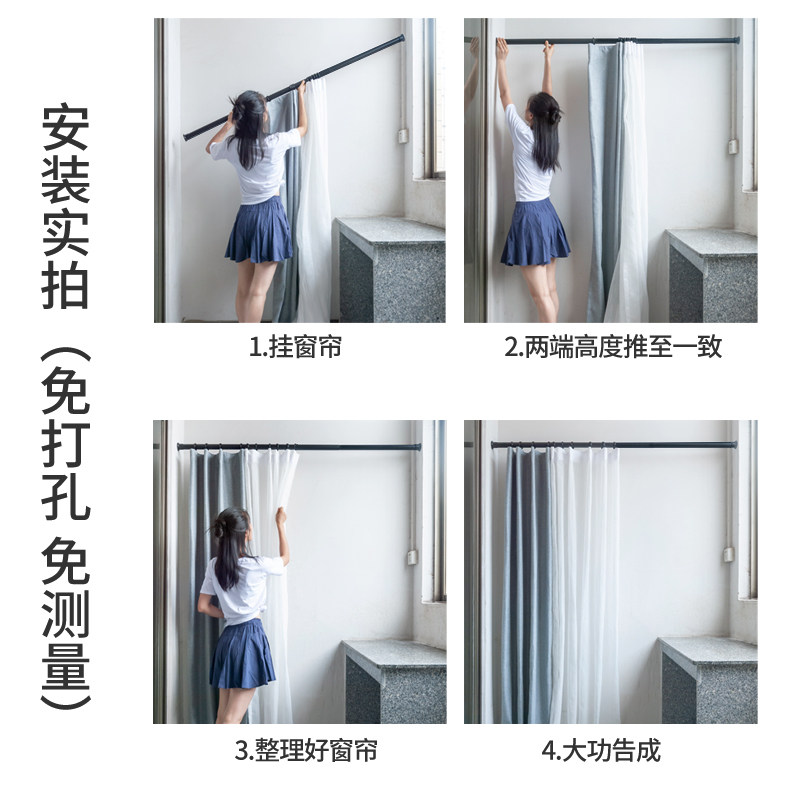 安装实拍（免打孔 免测量）

1.挂窗帘

2.两端高度推至一致

3.整理好窗帘

4.大功告成