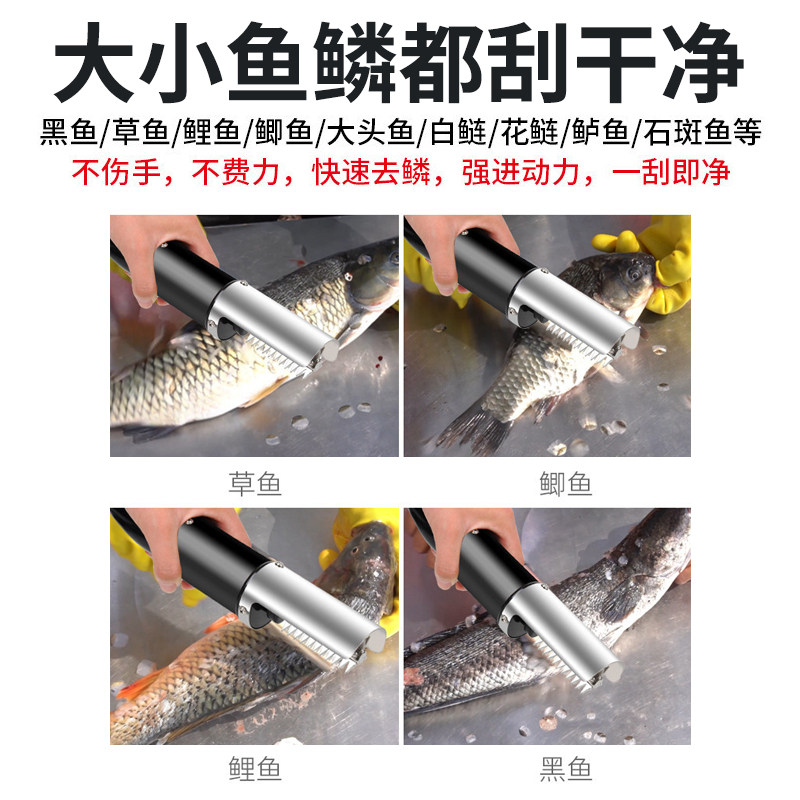 大小鱼鳞都刮干净

黑鱼/草鱼/鲤鱼/鲫鱼/大头鱼/白鲢/花鲢/鲈鱼/石斑鱼等

不伤手，不费力，快速去鳞，强进动力，一刮即净

草鱼

鲫鱼

鲤鱼

黑鱼