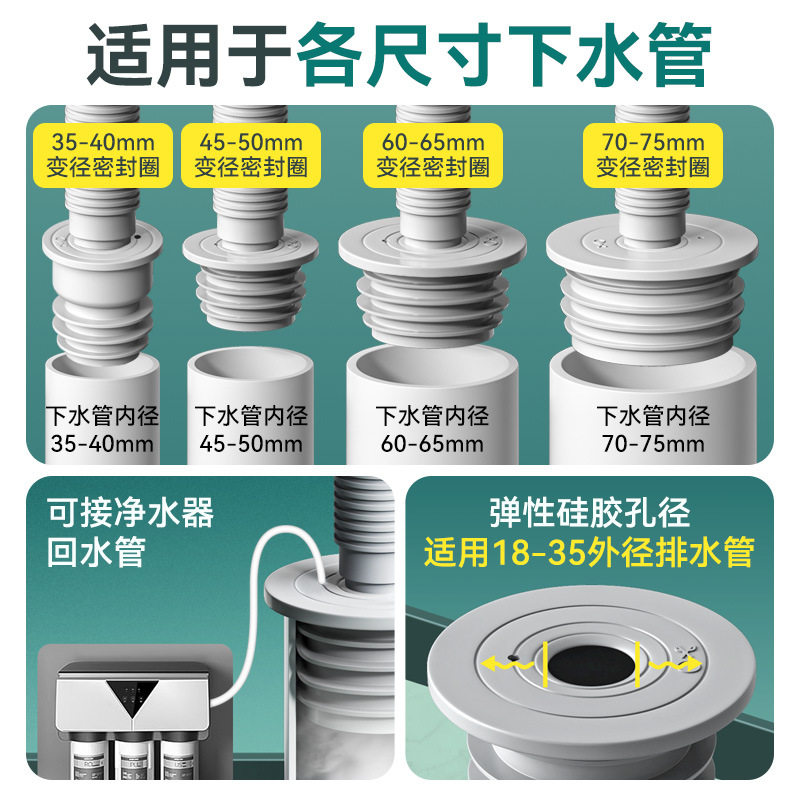 适用于各尺寸下水管

35-40mm
变径密封圈

45-50mm
变径密封圈

60-65mm
变径密封圈

70-75mm
变径密封圈

下水管内径
35-40mm

下水管内径
45-50mm

下水管内径
60-65mm

下水管内径
70-75mm

可接净水器
回水管

弹性硅胶孔径
适用18-35外径排水管