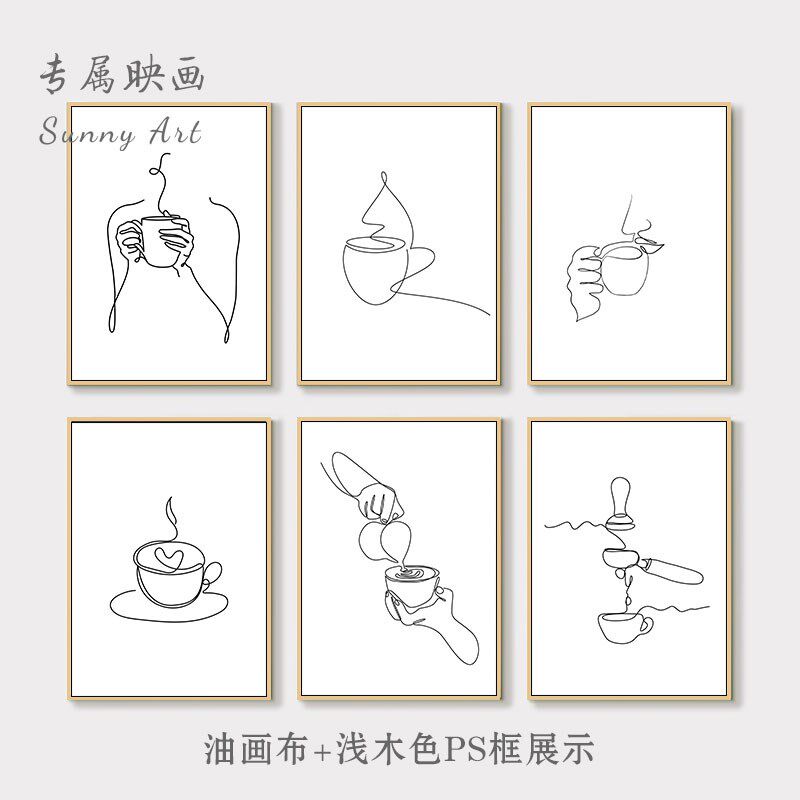 专属映画
Sunny Art

油画布+浅木色PS框展示