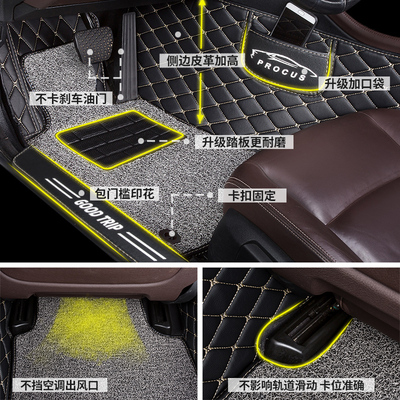 侧边皮革加高

PROCUS

升级加口袋

不卡刹车油门

升级踏板更耐磨

包门槛印花

卡扣固定

GOOD TRIP

不挡空调出风口

不影响轨道滑动 卡位准确