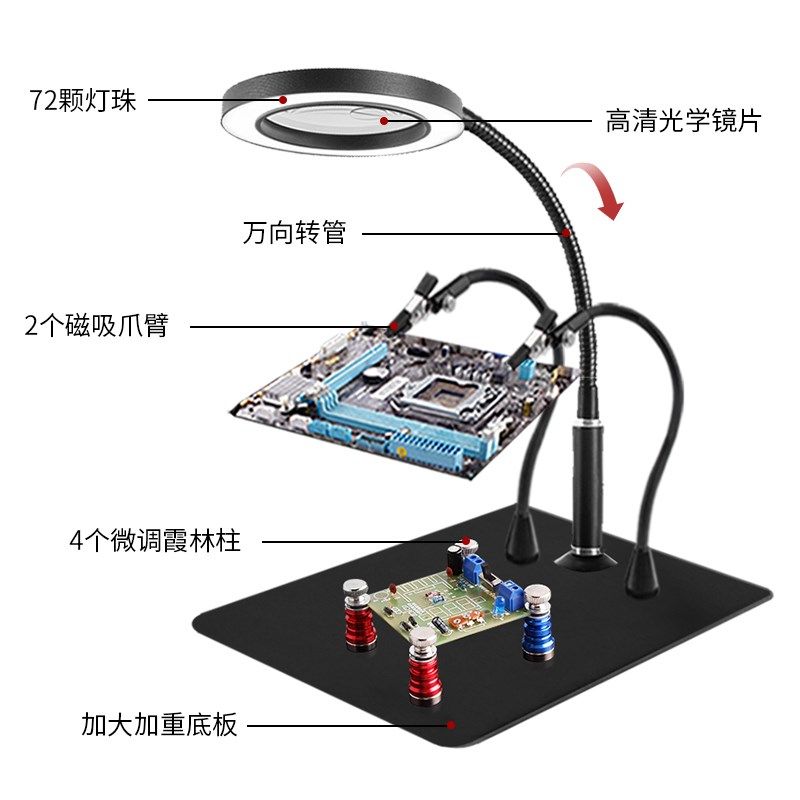 72颗灯珠

高清光学镜片

万向转管

2个磁吸爪臂

4个微调霞林柱

加大加重底板