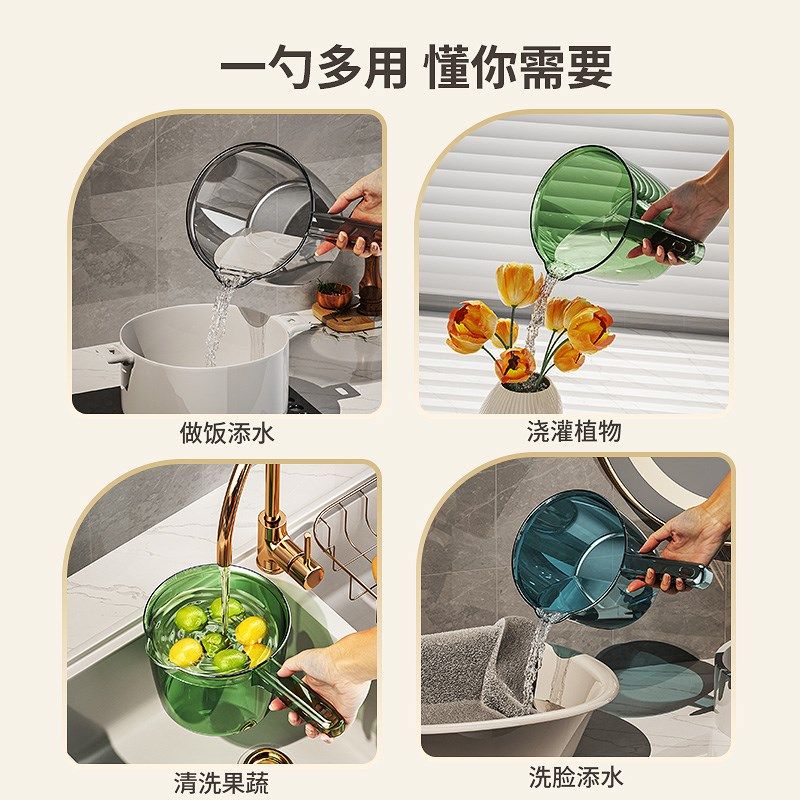 一勺多用 懂你需要

做饭添水

浇灌植物

清洗果蔬

洗脸添水