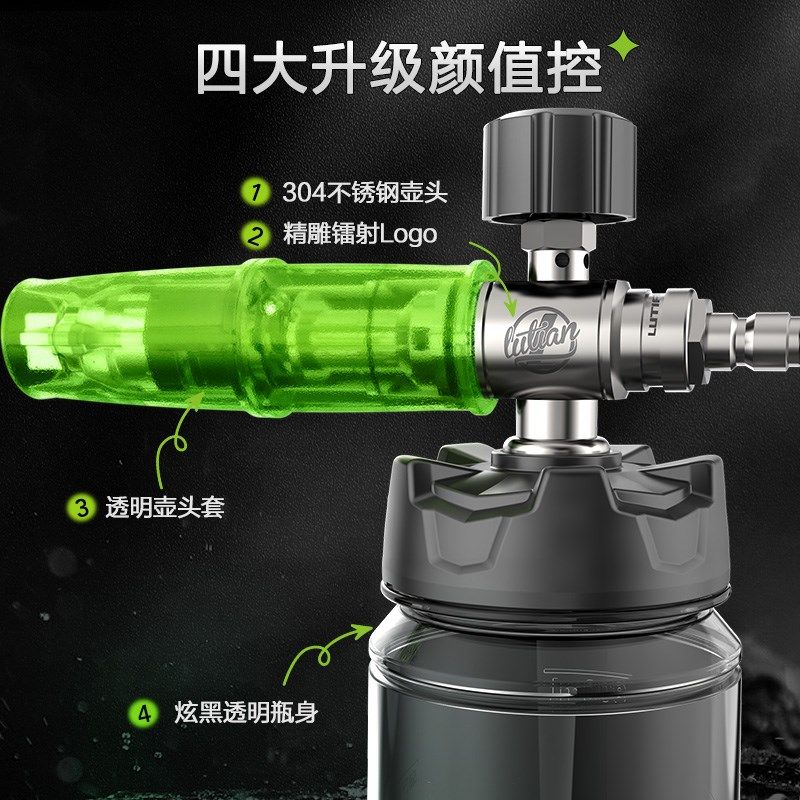 四大升级颜值控

1 304不锈钢壶头

2 精雕镭射Logo

lutian

LUTI

3 透明壶头套

4 炫黑透明瓶身