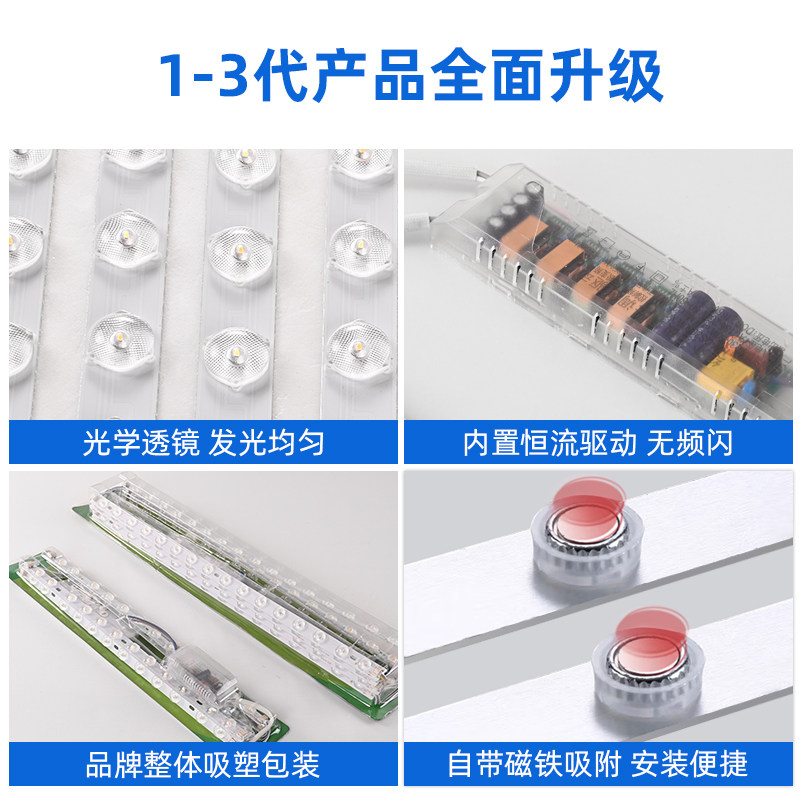 1-3代产品全面升级

光学透镜 发光均匀

内置恒流驱动 无频闪

品牌整体吸塑包装

自带磁铁吸附 安装便捷