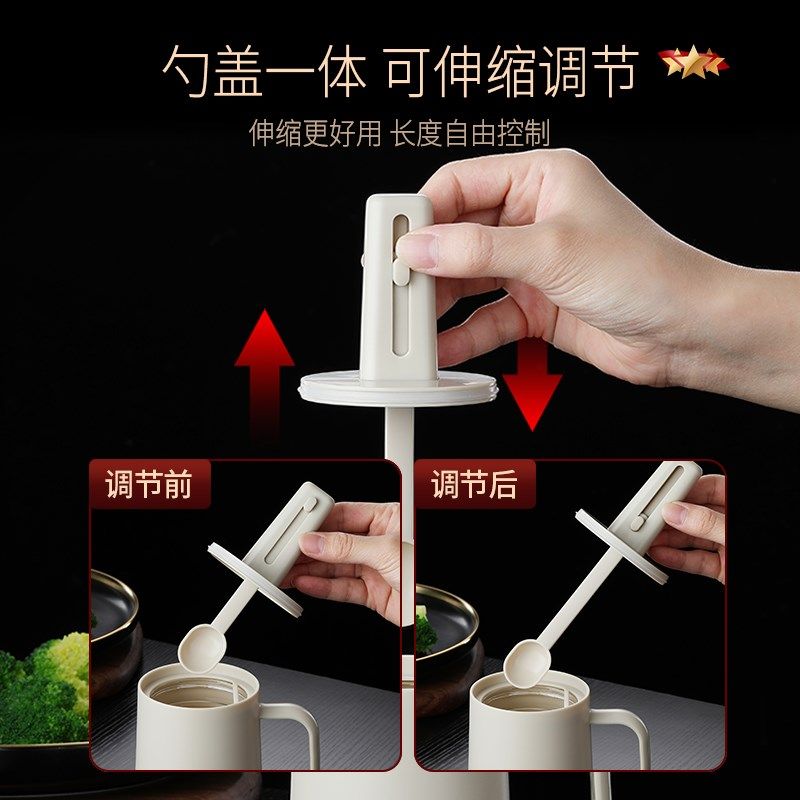 勺盖一体 可伸缩调节

伸缩更好用 长度自由控制

调节前

调节后