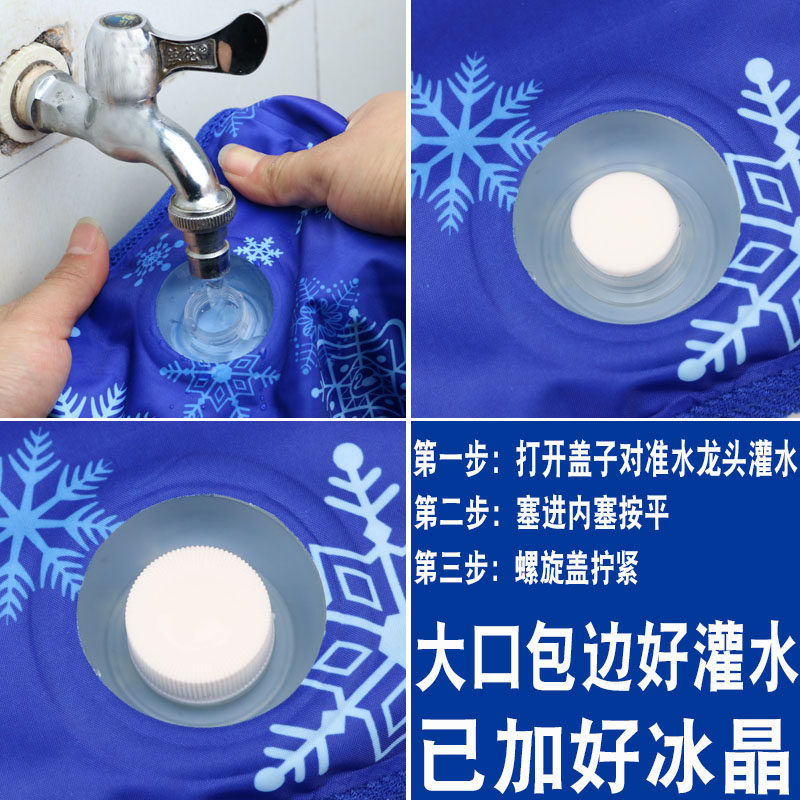 第一步：打开盖子对准水龙头灌水
第二步：塞进内塞按平
第三步：螺旋盖拧紧

大口包边好灌水
已加好冰晶