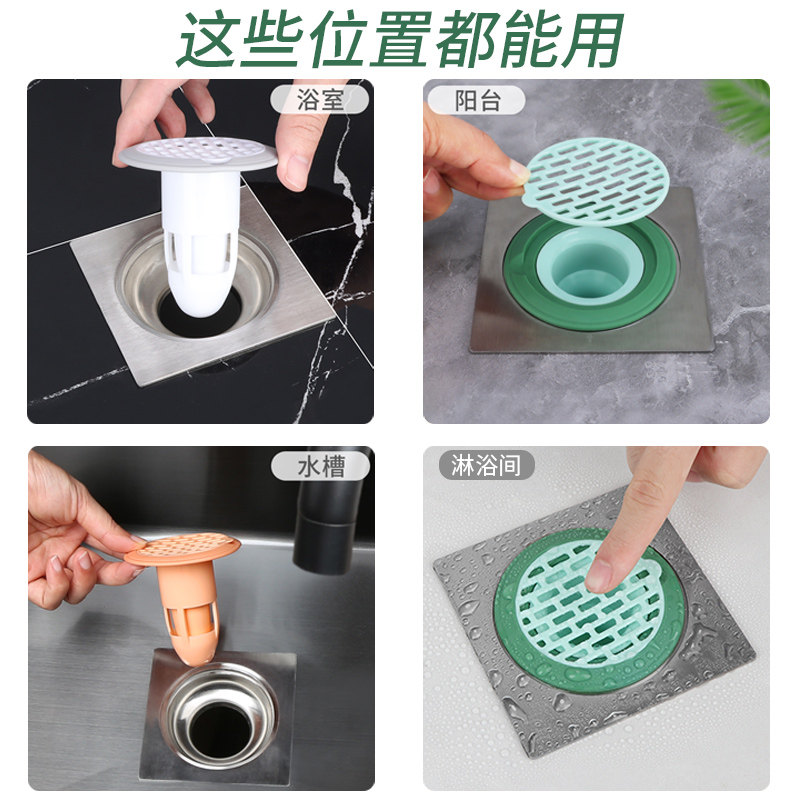 这些位置都能用

浴室

阳台

水槽

淋浴间