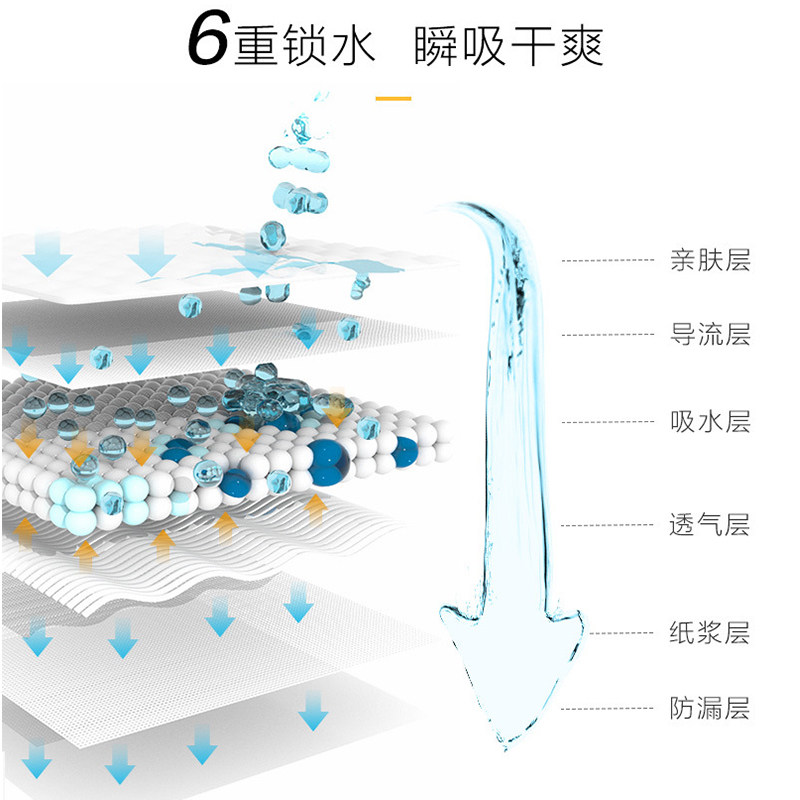 6重锁水 瞬吸干爽

亲肤层

导流层

吸水层

透气层

纸浆层

防漏层